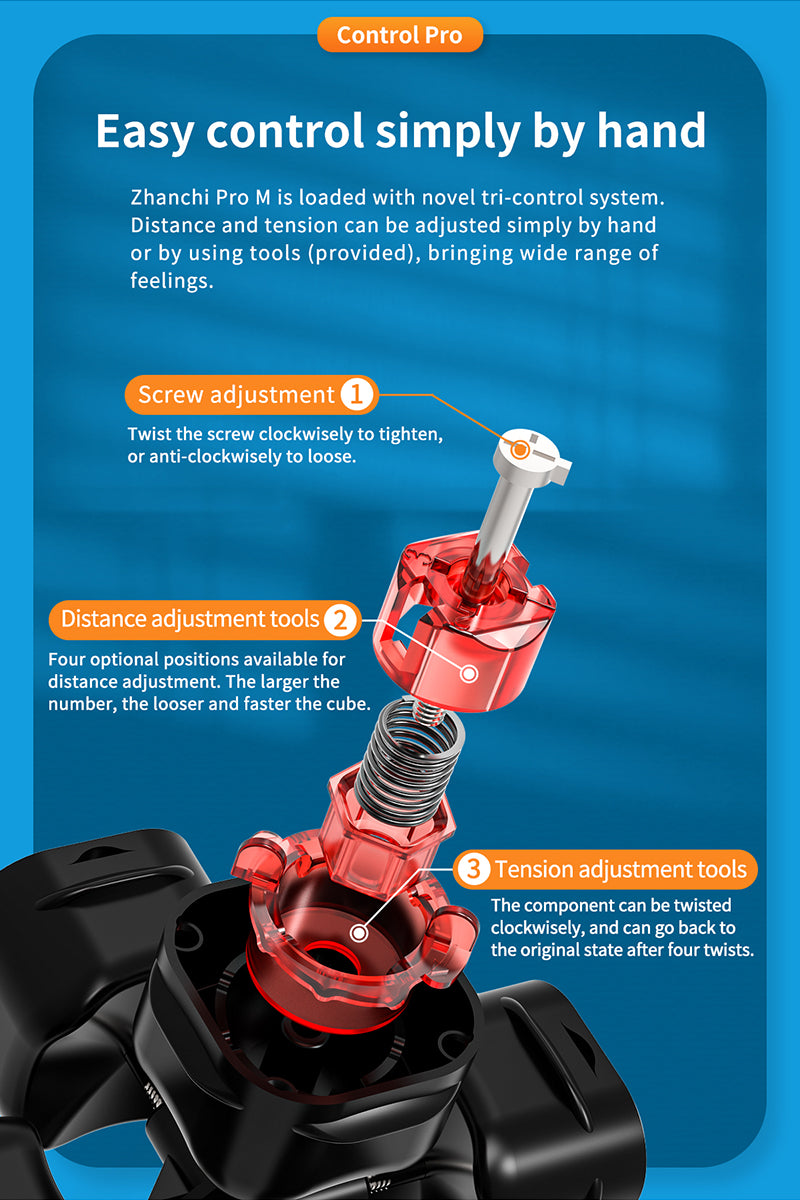 Control Pro

Easy control simply by hand

Zhanchi Pro M is loaded with novel tri-control system. Distance and tension can be adjusted simply by hand or by using tools (provided), bringing wide range of feelings.

Screw adjustment 1

Twist the screw clockwisely to tighten, or anti-clockwisely to loose.

Distance adjustment tools 2

Four optional positions available for distance adjustment. The larger the number, the looser and faster the cube.

3 Tension adjustment tools

The component can be twisted clockwisely, and can go back to the original state after four twists.